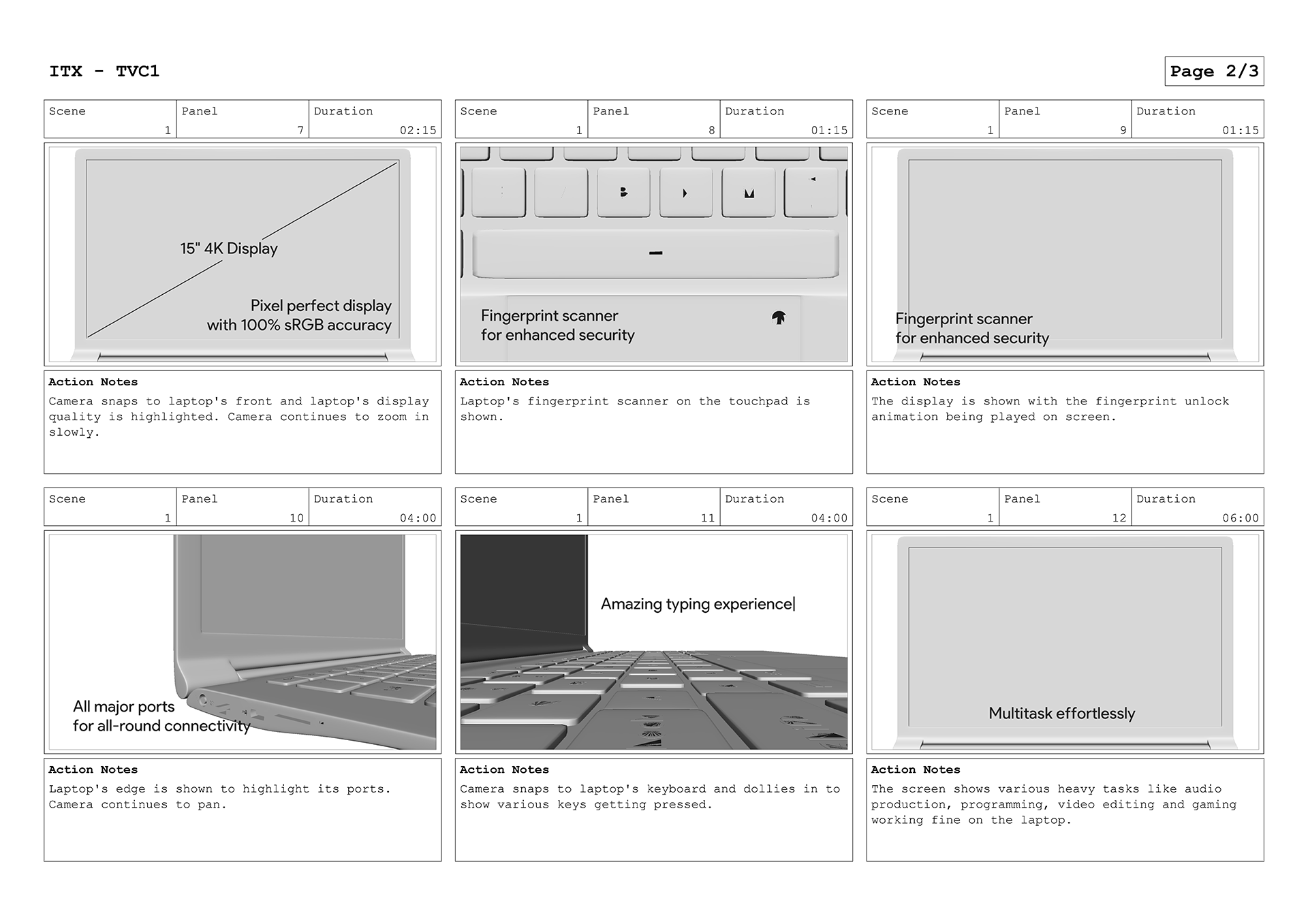 ITX - TVC1

Page 2/3

| Scene | Panel | Duration |
|---|---|---|
| 1 | 7 | 02:15 |

15" 4K Display

Pixel perfect display with 100% sRGB accuracy

Action Notes
Camera snaps to laptop's front and laptop's display quality is highlighted. Camera continues to zoom in slowly.

| Scene | Panel | Duration |
|---|---|---|
| 1 | 8 | 01:15 |

Fingerprint scanner for enhanced security

Action Notes
Laptop's fingerprint scanner on the touchpad is shown.

| Scene | Panel | Duration |
|---|---|---|
| 1 | 9 | 01:15 |

Fingerprint scanner for enhanced security

Action Notes
The display is shown with the fingerprint unlock animation being played on screen.

| Scene | Panel | Duration |
|---|---|---|
| 1 | 10 | 04:00 |

All major ports for all-round connectivity

Action Notes
Laptop's edge is shown to highlight its ports. Camera continues to pan.

| Scene | Panel | Duration |
|---|---|---|
| 1 | 11 | 04:00 |

Amazing typing experience|

Action Notes
Camera snaps to laptop's keyboard and dollies in to show various keys getting pressed.

| Scene | Panel | Duration |
|---|---|---|
| 1 | 12 | 06:00 |

Multitask effortlessly

Action Notes
The screen shows various heavy tasks like audio production, programming, video editing and gaming working fine on the laptop.